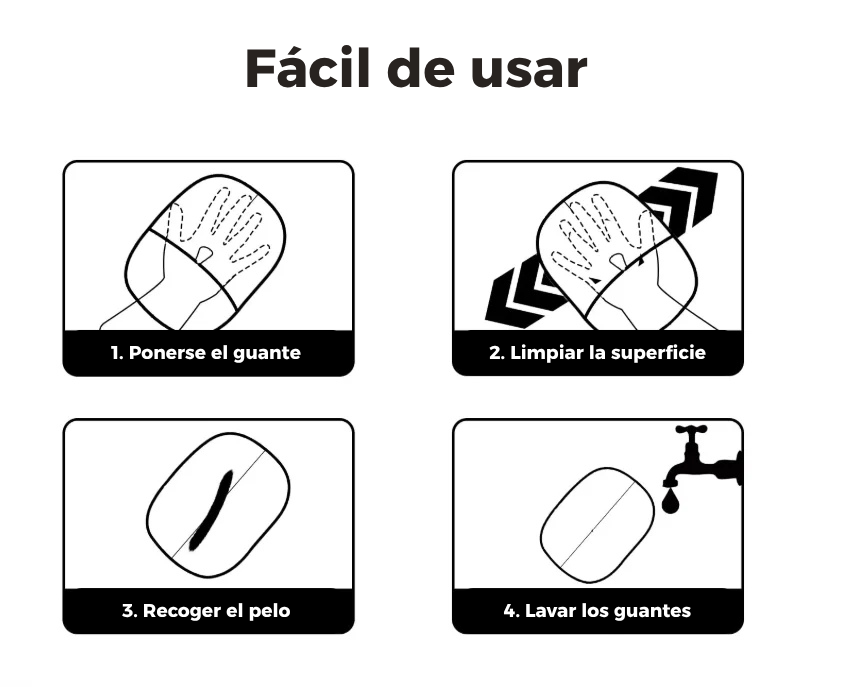 Fácil de usar

1. Ponerse el guante

2. Limpiar la superficie

3. Recoger el pelo

4. Lavar los guantes